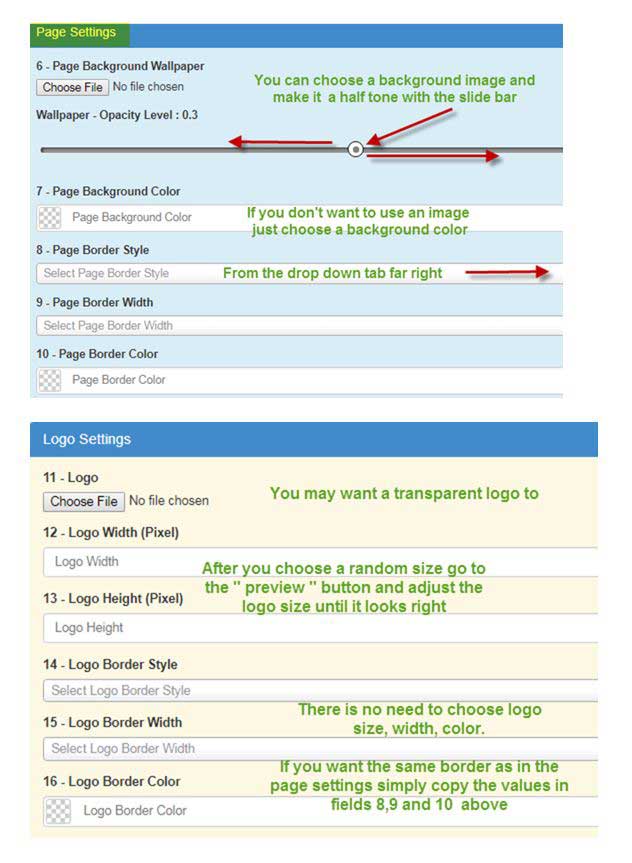 Page Settings

6 - Page Background Wallpaper

Choose File No file chosen

You can choose a background image and make it a half tone with the slide bar

Wallpaper - Opacity Level : 0.3

7 - Page Background Color

Page Background Color

If you don't want to use an image just choose a background color

8 - Page Border Style

Select Page Border Style

From the drop down tab far right

9 - Page Border Width

Select Page Border Width

10 - Page Border Color

Page Border Color

Logo Settings

11 - Logo

Choose File No file chosen

You may want a transparent logo to

12 - Logo Width (Pixel)

Logo Width

After you choose a random size go to the " preview " button and adjust the logo size until it looks right

13 - Logo Height (Pixel)

Logo Height

14 - Logo Border Style

Select Logo Border Style

There is no need to choose logo size, width, color.

15 - Logo Border Width

Select Logo Border Width

16 - Logo Border Color

Logo Border Color

If you want the same border as in the page settings simply copy the values in fields 8,9 and 10 above